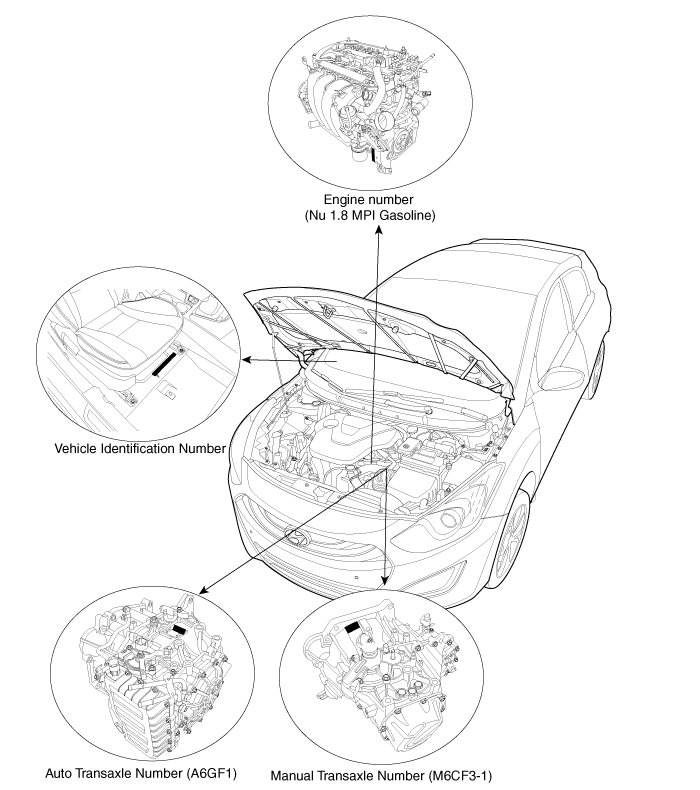 Engine number
(Nu 1.8 MPI Gasoline)

Vehicle Identification Number

Auto Transaxle Number (A6GF1)

Manual Transaxle Number (M6CF3-1)