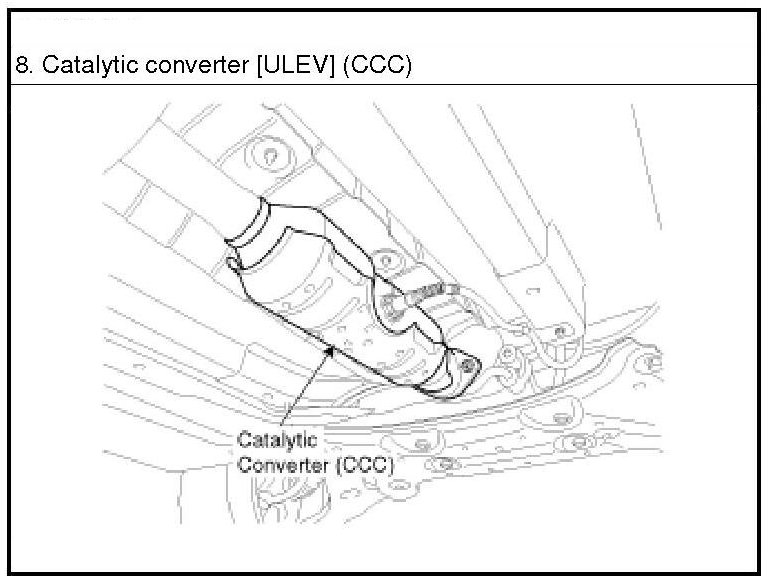 8. Catalytic converter [ULEV] (CCC)

Catalytic
Converter (CCC)