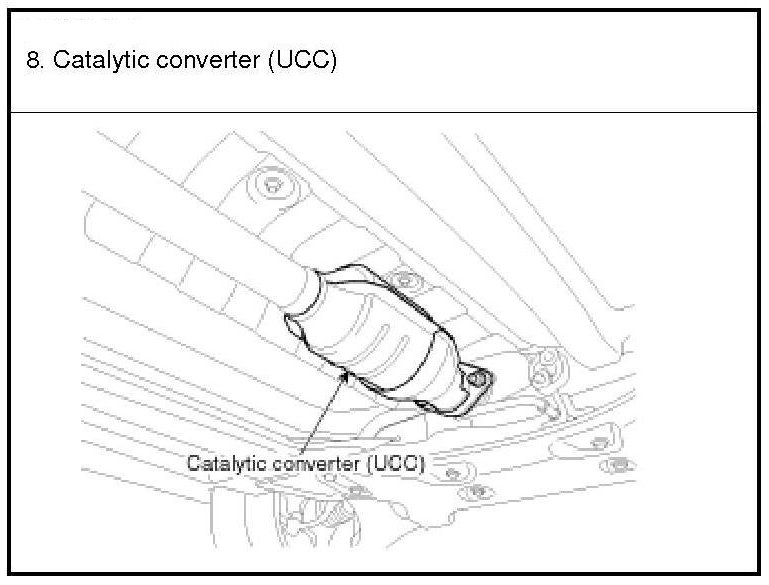 8. Catalytic converter (UCC)

Catalytic converter (UCC)