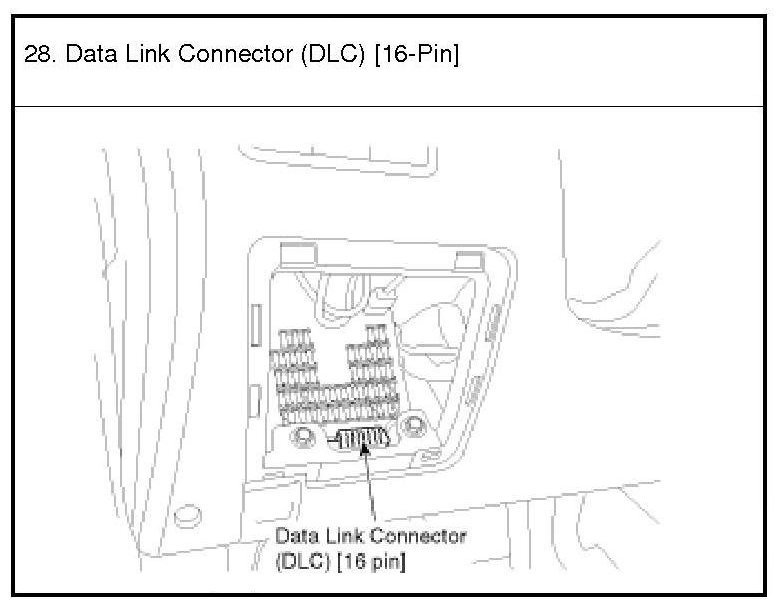 28. Data Link Connector (DLC) [16-Pin]

Data Link Connector (DLC) [16 pin]