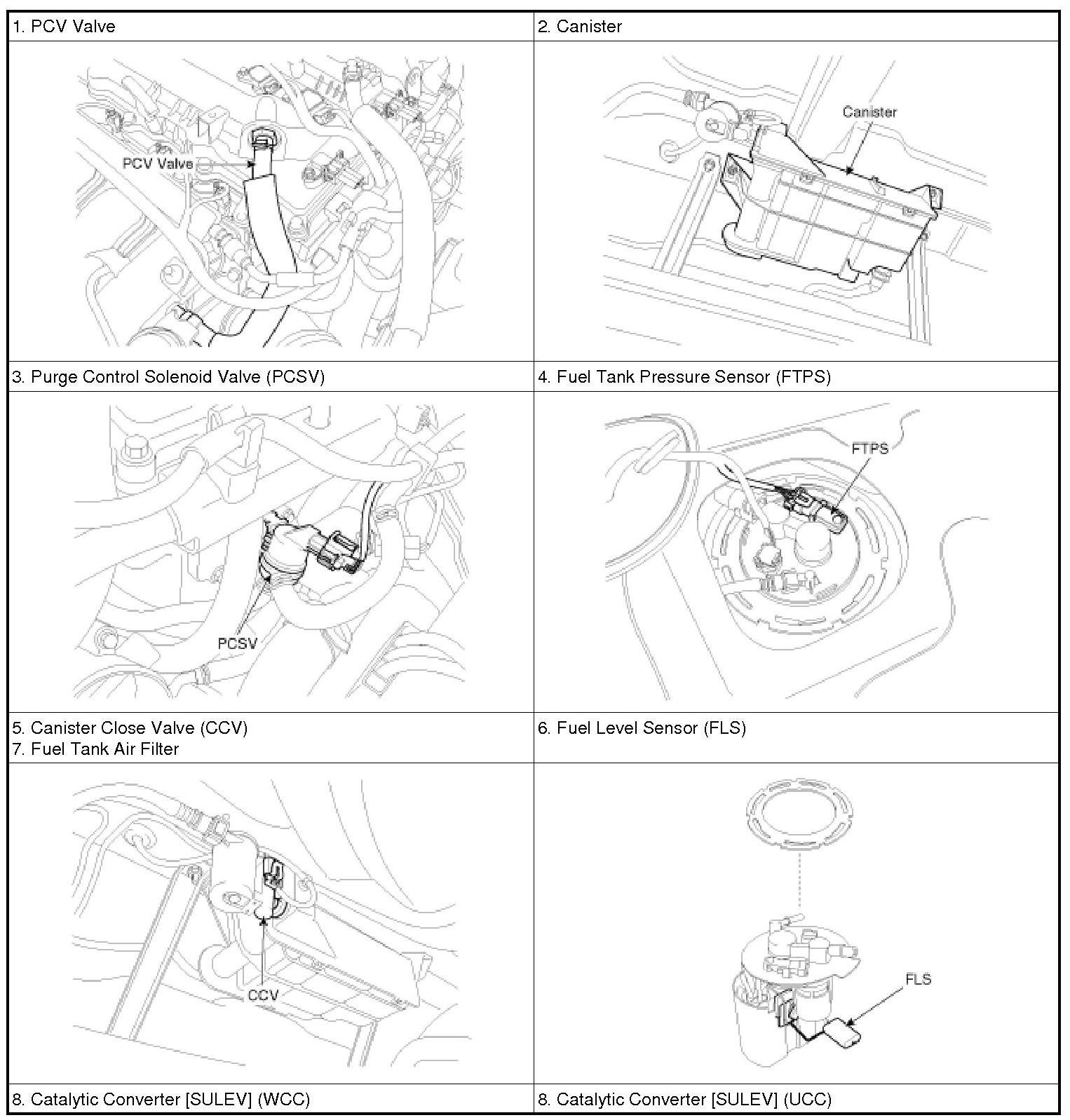 | 1. PCV Valve | 2. Canister |
|---|---|
| PCV Valve | Canister |
| 3. Purge Control Solenoid Valve (PCSV) | 4. Fuel Tank Pressure Sensor (FTPS) |
| PCSV | FTPS |
| 5. Canister Close Valve (CCV) 7. Fuel Tank Air Filter | 6. Fuel Level Sensor (FLS) |
| CCV | FLS |
| 8. Catalytic Converter [SULEV] (WCC) | 8. Catalytic Converter [SULEV] (UCC) |