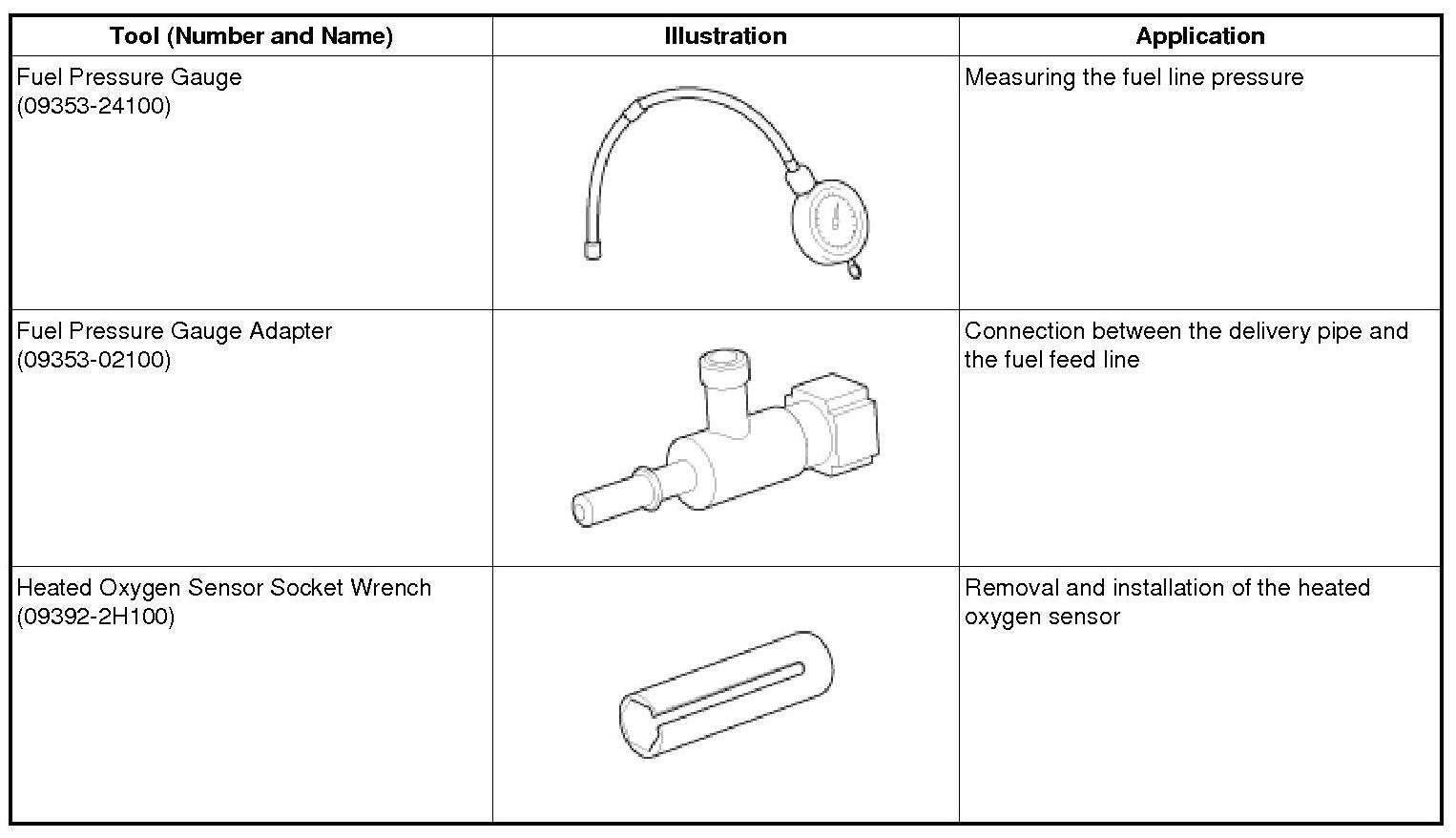 | Tool (Number and Name) | Illustration | Application |
|---|---|---|
| Fuel Pressure Gauge (09353-24100) | | Measuring the fuel line pressure |
| Fuel Pressure Gauge Adapter (09353-02100) | | Connection between the delivery pipe and the fuel feed line |
| Heated Oxygen Sensor Socket Wrench (09392-2H100) | | Removal and installation of the heated oxygen sensor |