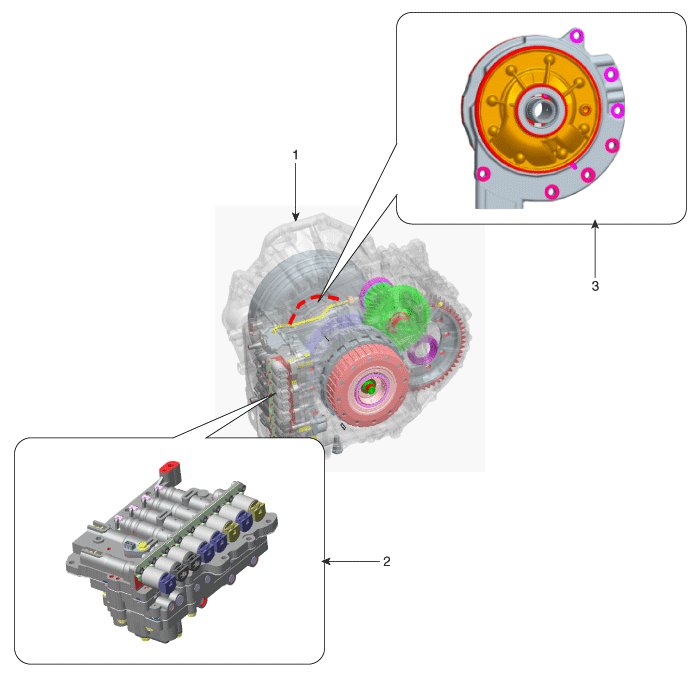 1

3

2