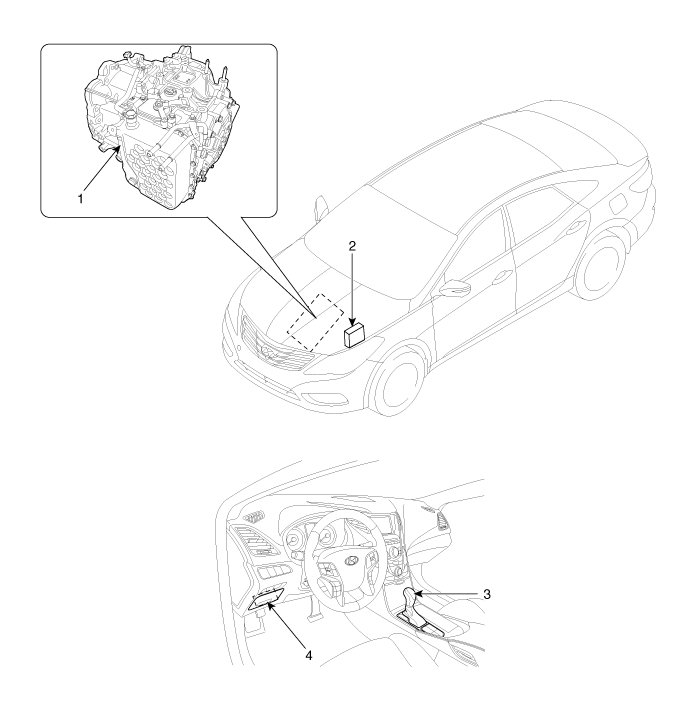 1

2

3

4