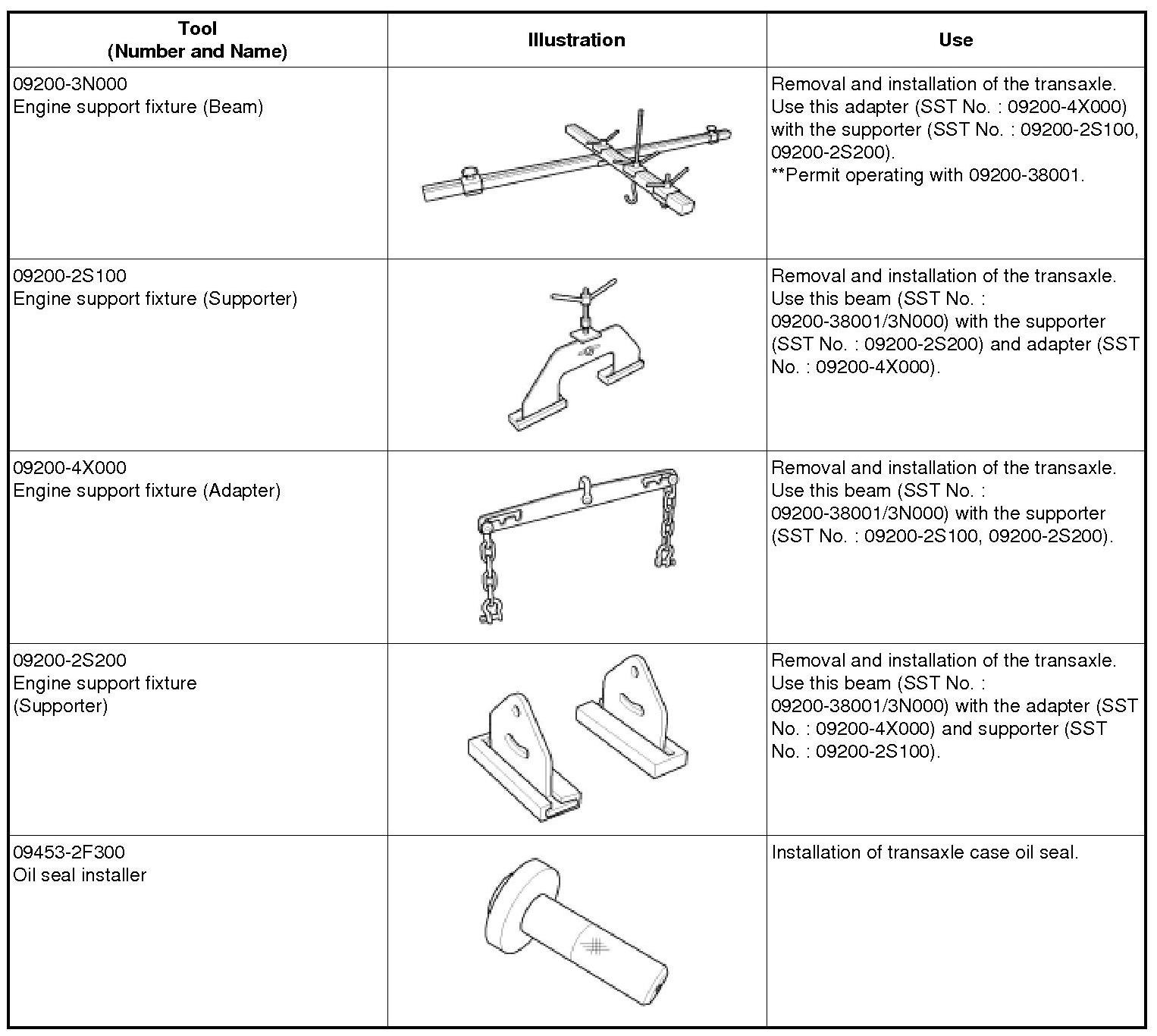 | Tool (Number and Name) | Illustration | Use |
|---|---|---|
| 09200-3N000 Engine support fixture (Beam) | | Removal and installation of the transaxle. Use this adapter (SST No. : 09200-4X000) with the supporter (SST No. : 09200-2S100, 09200-2S200). **Permit operating with 09200-38001. |
| 09200-2S100 Engine support fixture (Supporter) | | Removal and installation of the transaxle. Use this beam (SST No. : 09200-38001/3N000) with the supporter (SST No. : 09200-2S200) and adapter (SST No. : 09200-4X000). |
| 09200-4X000 Engine support fixture (Adapter) | | Removal and installation of the transaxle. Use this beam (SST No. : 09200-38001/3N000) with the supporter (SST No. : 09200-2S100, 09200-2S200). |
| 09200-2S200 Engine support fixture (Supporter) | | Removal and installation of the transaxle. Use this beam (SST No. : 09200-38001/3N000) with the adapter (SST No. : 09200-4X000) and supporter (SST No. : 09200-2S100). |
| 09453-2F300 Oil seal installer | | Installation of transaxle case oil seal. |