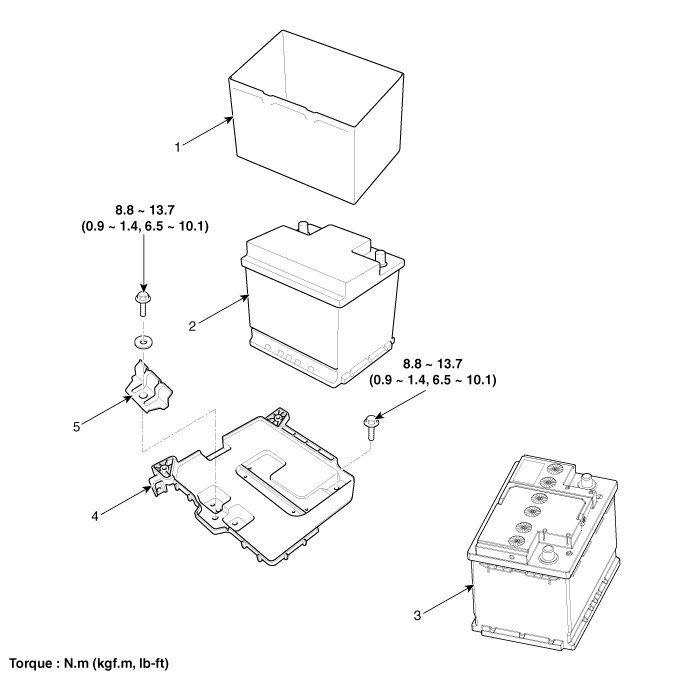 1

8.8 ~ 13.7
(0.9 ~ 1.4, 6.5 ~ 10.1)

2

8.8 ~ 13.7
(0.9 ~ 1.4, 6.5 ~ 10.1)

5

4

3

Torque : N.m (kgf.m, lb-ft)