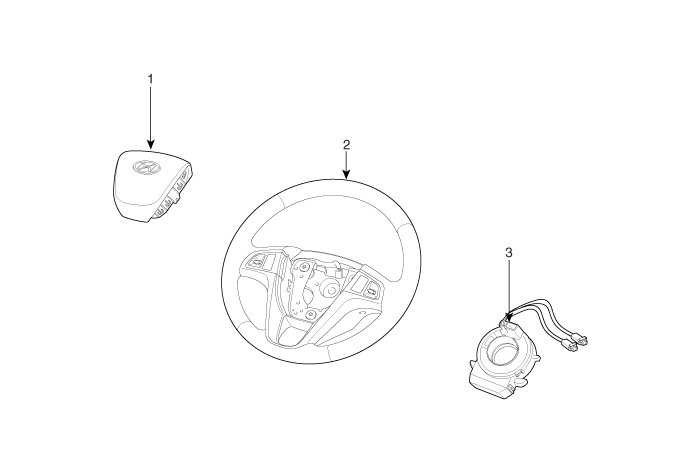 1

2

3