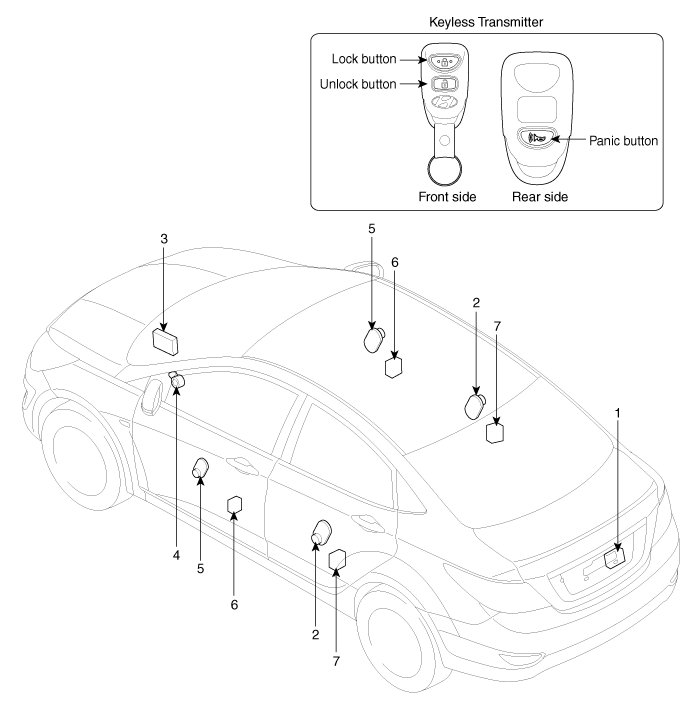 Keyless Transmitter

Lock button
Unlock button
Panic button
Front side
Rear side

3
5
6
2
7
1
4
5
6
2
7