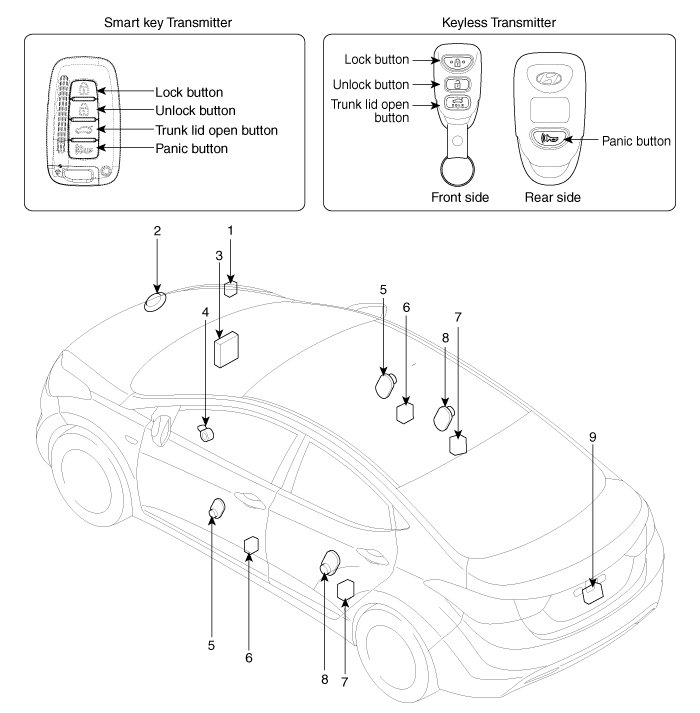 Smart key Transmitter

Lock button
Unlock button
Trunk lid open button
Panic button

Keyless Transmitter

Lock button
Unlock button
Trunk lid open button
Panic button
Front side
Rear side

2
1
3
4
5
6
7
8
9
5
6
8
7