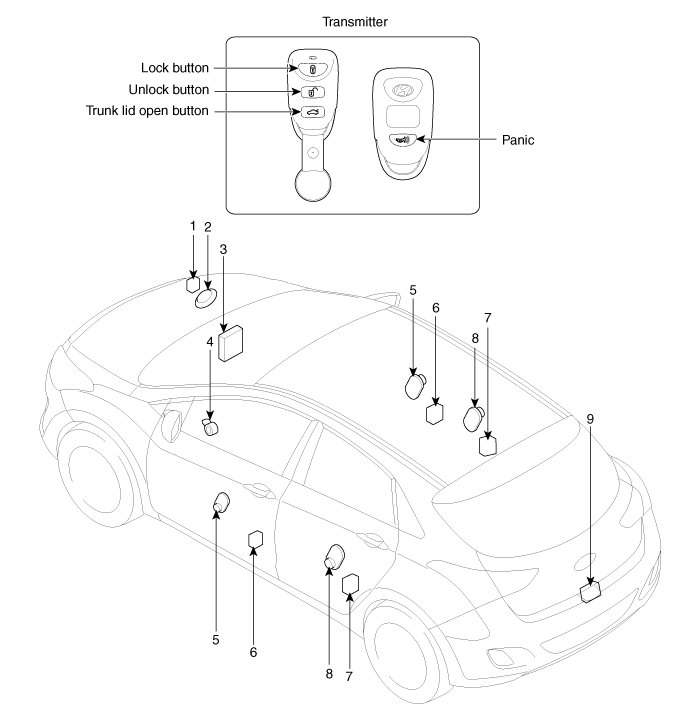 Transmitter

Lock button
Unlock button
Trunk lid open button
Panic

1
2
3
4
5
6
7
8
9
5
6
8
7