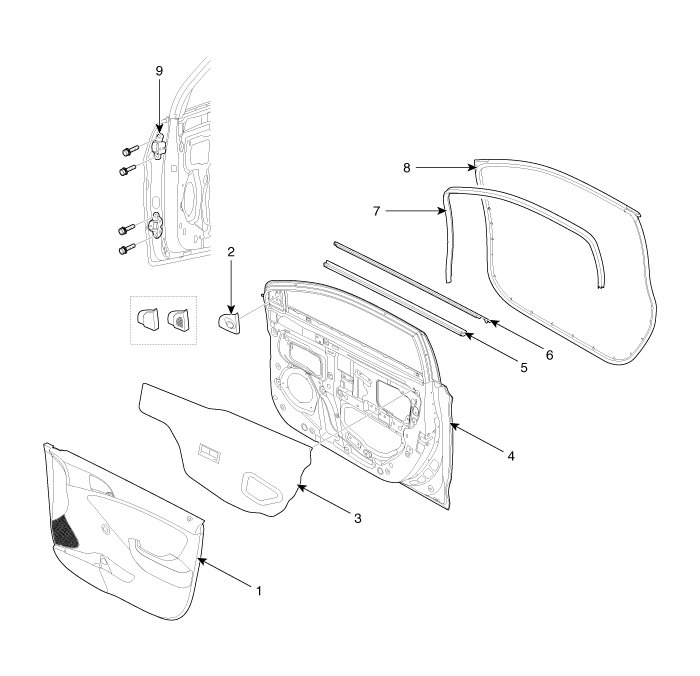 9
8
7
2
6
5
4
3
1