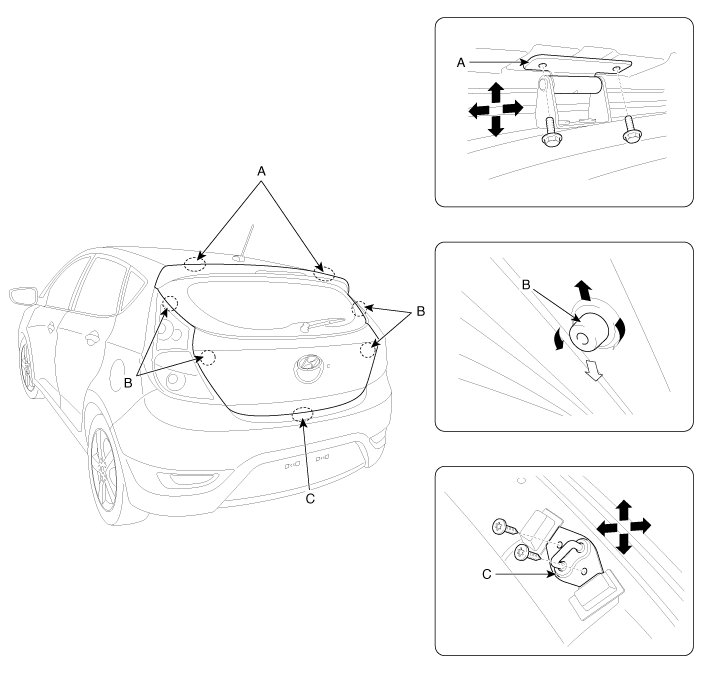 A

B

B

C

A

B

C