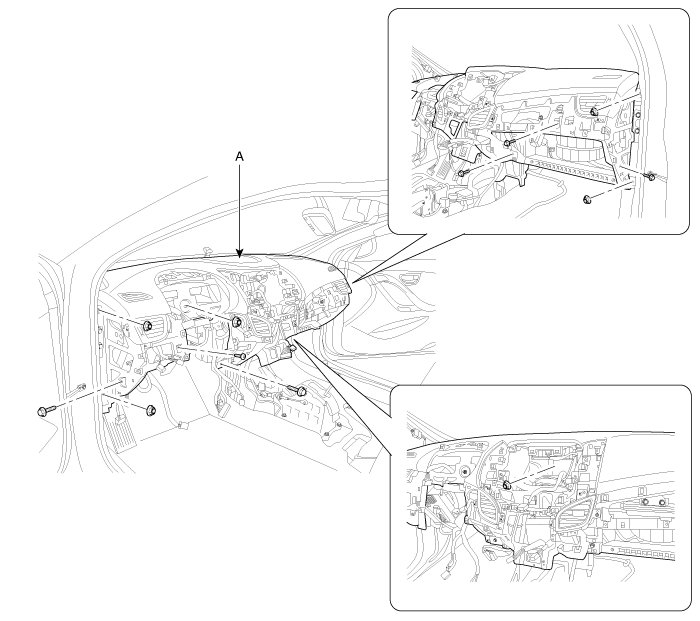 A