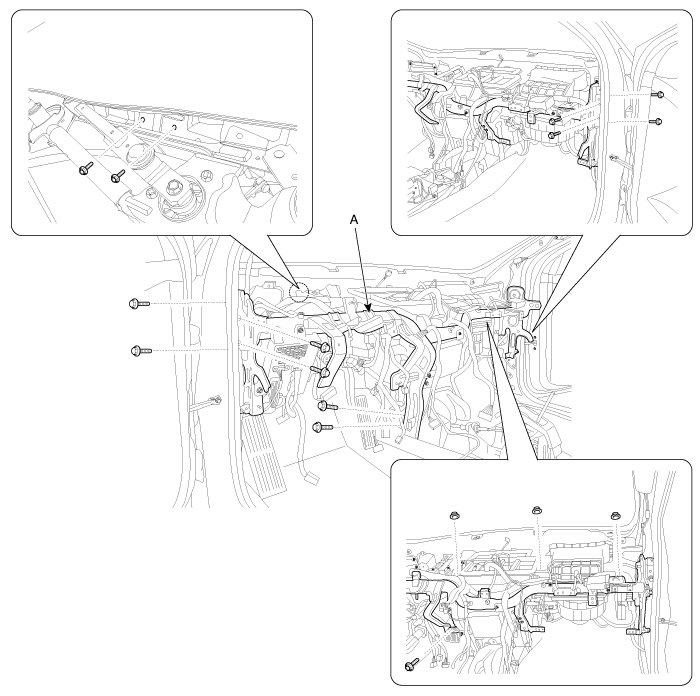 A