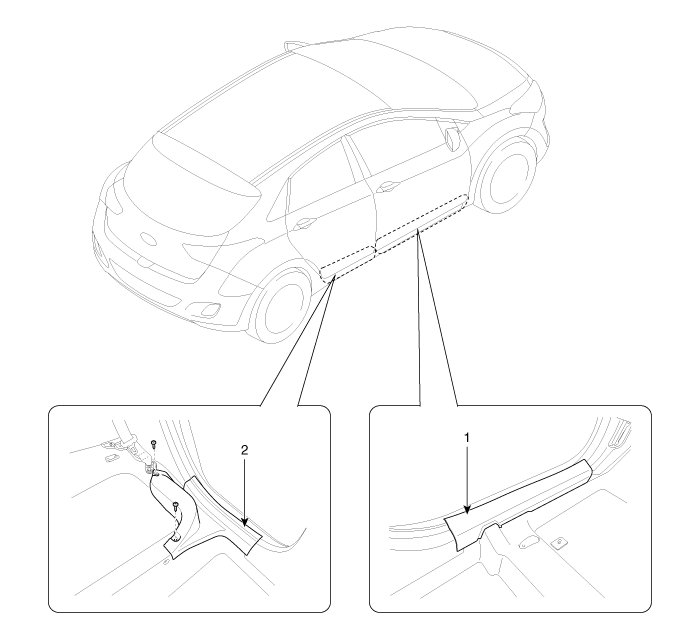 2

1