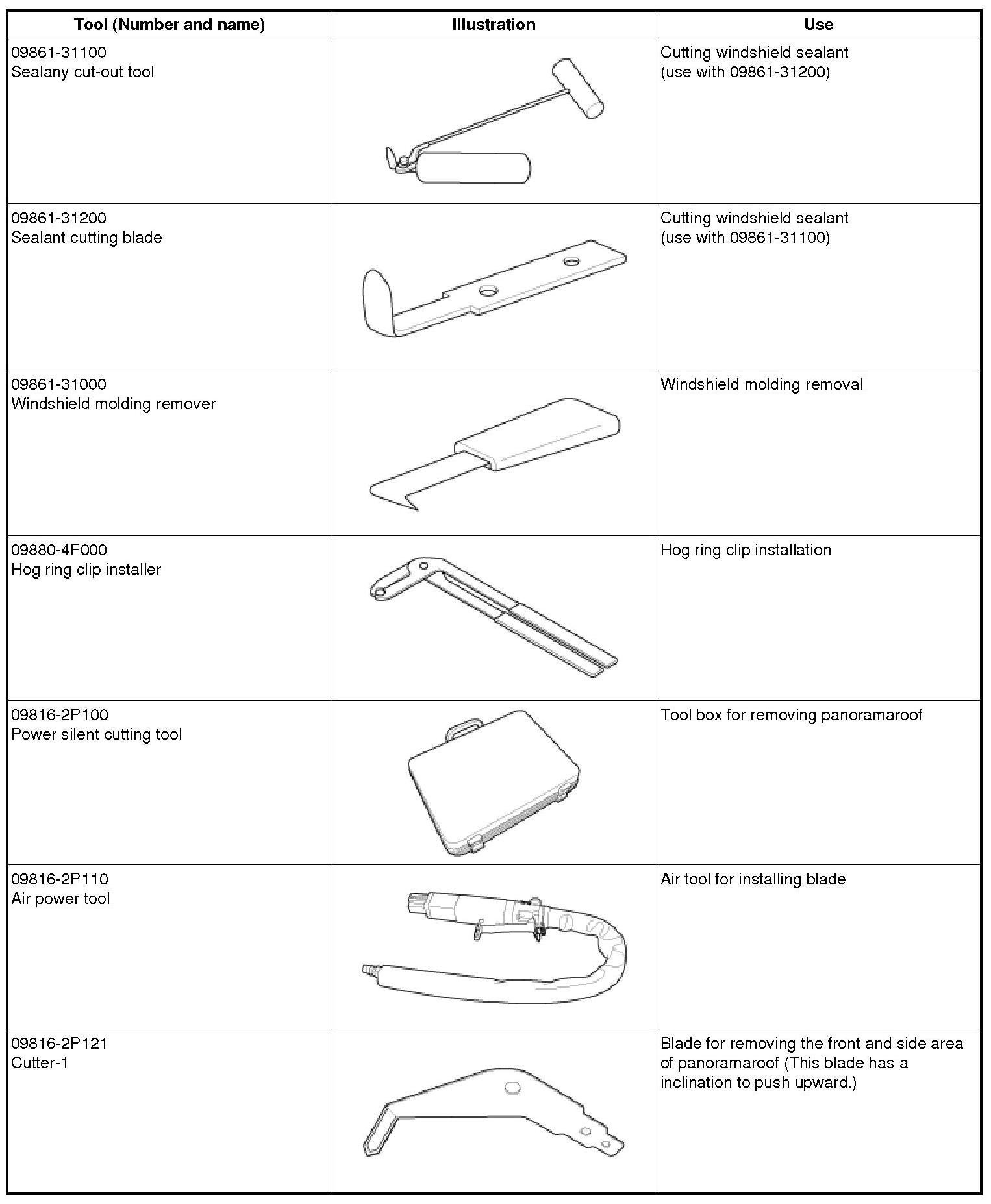 | Tool (Number and name) | Illustration | Use |
|---|---|---|
| 09861-31100 Sealany cut-out tool | | Cutting windshield sealant (use with 09861-31200) |
| 09861-31200 Sealant cutting blade | | Cutting windshield sealant (use with 09861-31100) |
| 09861-31000 Windshield molding remover | | Windshield molding removal |
| 09880-4F000 Hog ring clip installer | | Hog ring clip installation |
| 09816-2P100 Power silent cutting tool | | Tool box for removing panoramaroof |
| 09816-2P110 Air power tool | | Air tool for installing blade |
| 09816-2P121 Cutter-1 | | Blade for removing the front and side area of panoramaroof (This blade has a inclination to push upward.) |