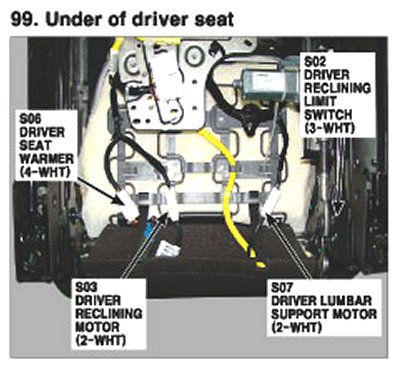 99. Under of driver seat

S02
DRIVER
RECLINING
LIMIT
SWITCH
(3-WHT)

S06
DRIVER
SEAT
WARMER
(4-WHT)

S03
DRIVER
RECLINING
MOTOR
(2-WHT)

S07
DRIVER LUMBAR
SUPPORT MOTOR
(2-WHT)