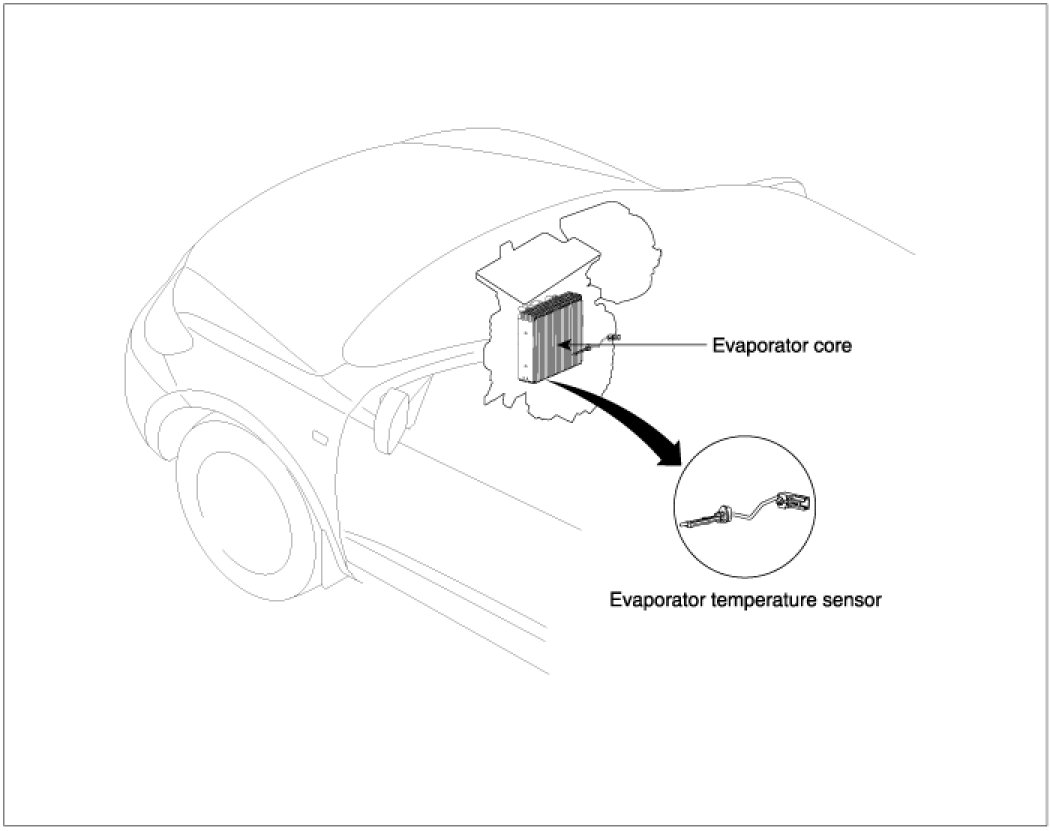 Evaporator core

Evaporator temperature sensor