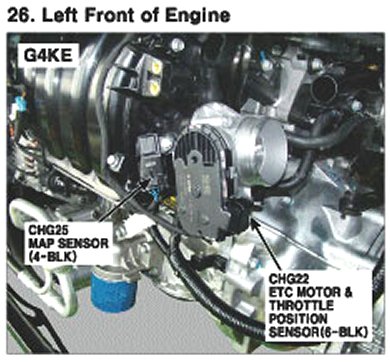 26. Left Front of Engine

G4KE

CHG25
MAP SENSOR
(4-BLK)

CHG22
ETC MOTOR &
THROTTLE
POSITION
SENSOR(6-BLK)