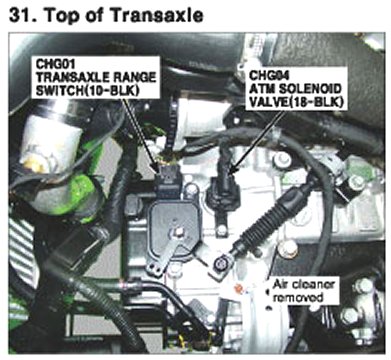 31. Top of Transaxle

CHG01
TRANSAXLE RANGE
SWITCH(10-BLK)

CHG04
ATM SOLENOID
VALVE(18-BLK)

Air cleaner
removed