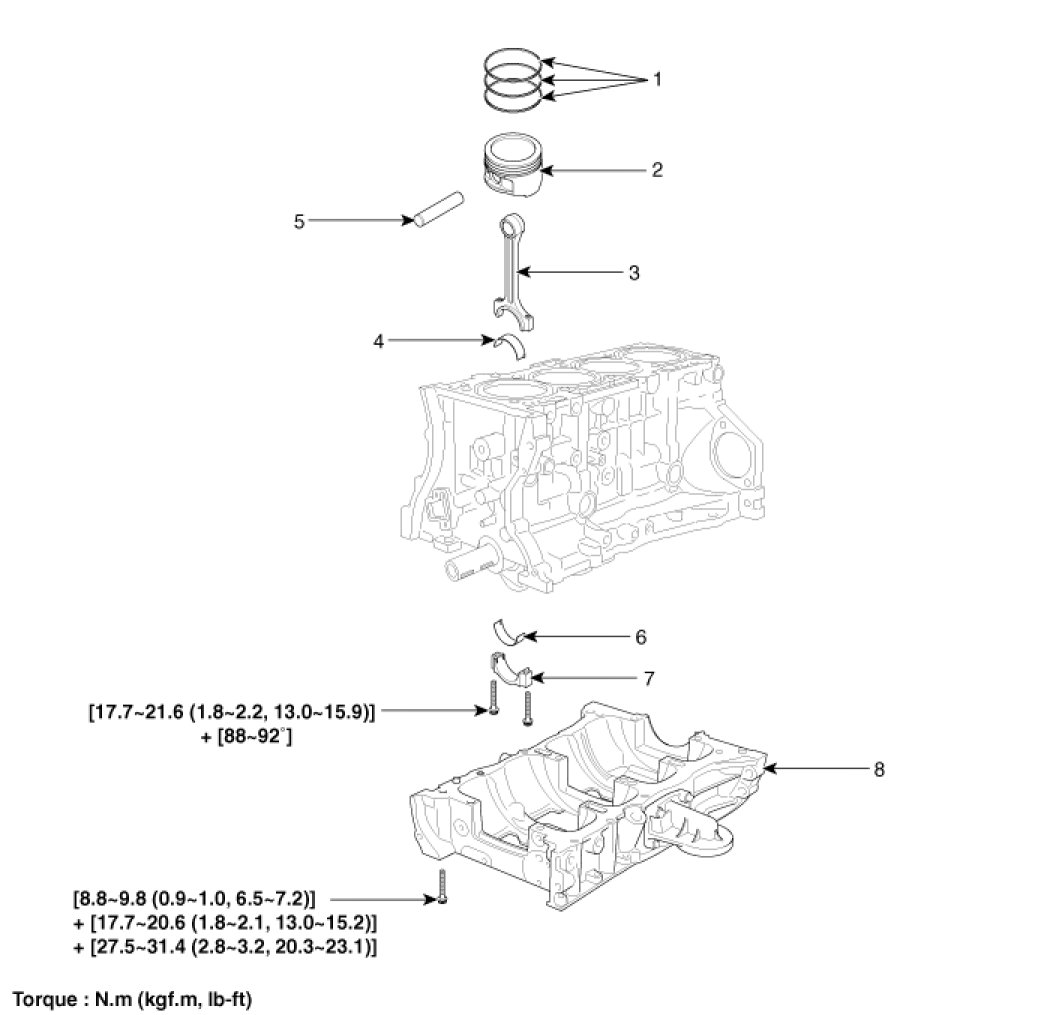 1

2

5

3

4

6

7

[17.7~21.6 (1.8~2.2, 13.0~15.9)]
+ [88~92°]

8

[8.8~9.8 (0.9~1.0, 6.5~7.2)]
+ [17.7~20.6 (1.8~2.1, 13.0~15.2)]
+ [27.5~31.4 (2.8~3.2, 20.3~23.1)]

Torque : N.m (kgf.m, lb-ft)