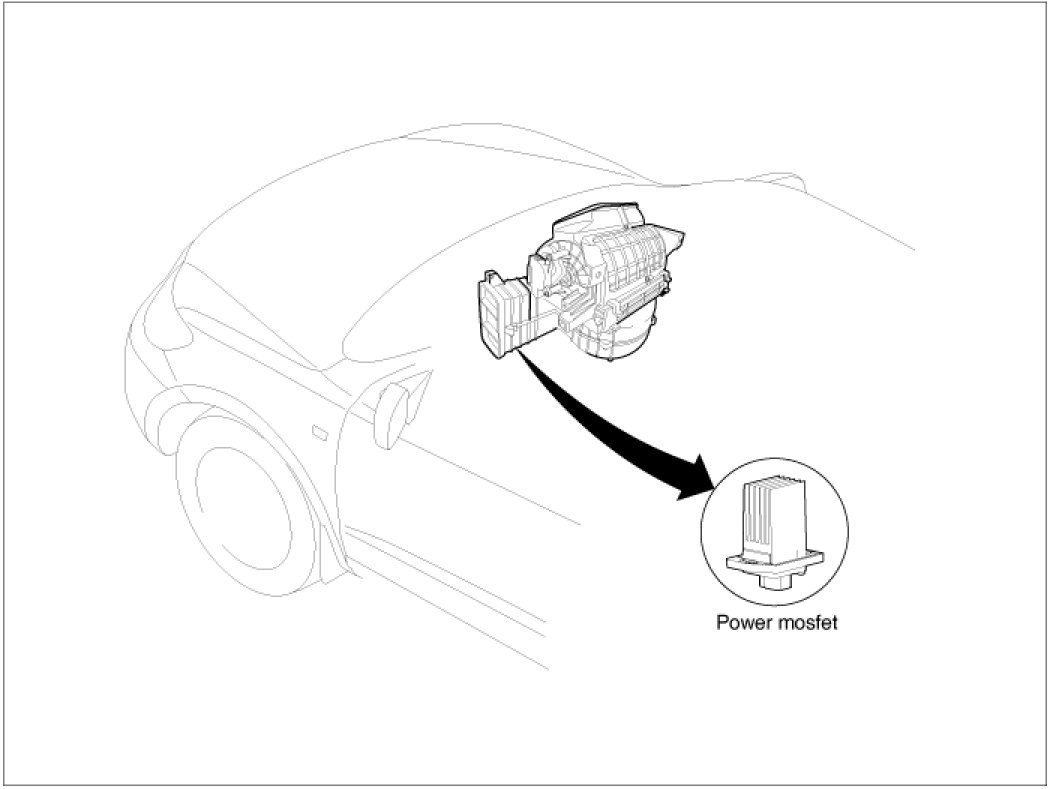 Power mosfet