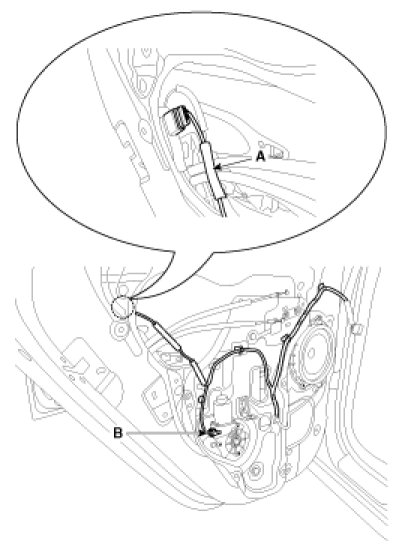 A

B