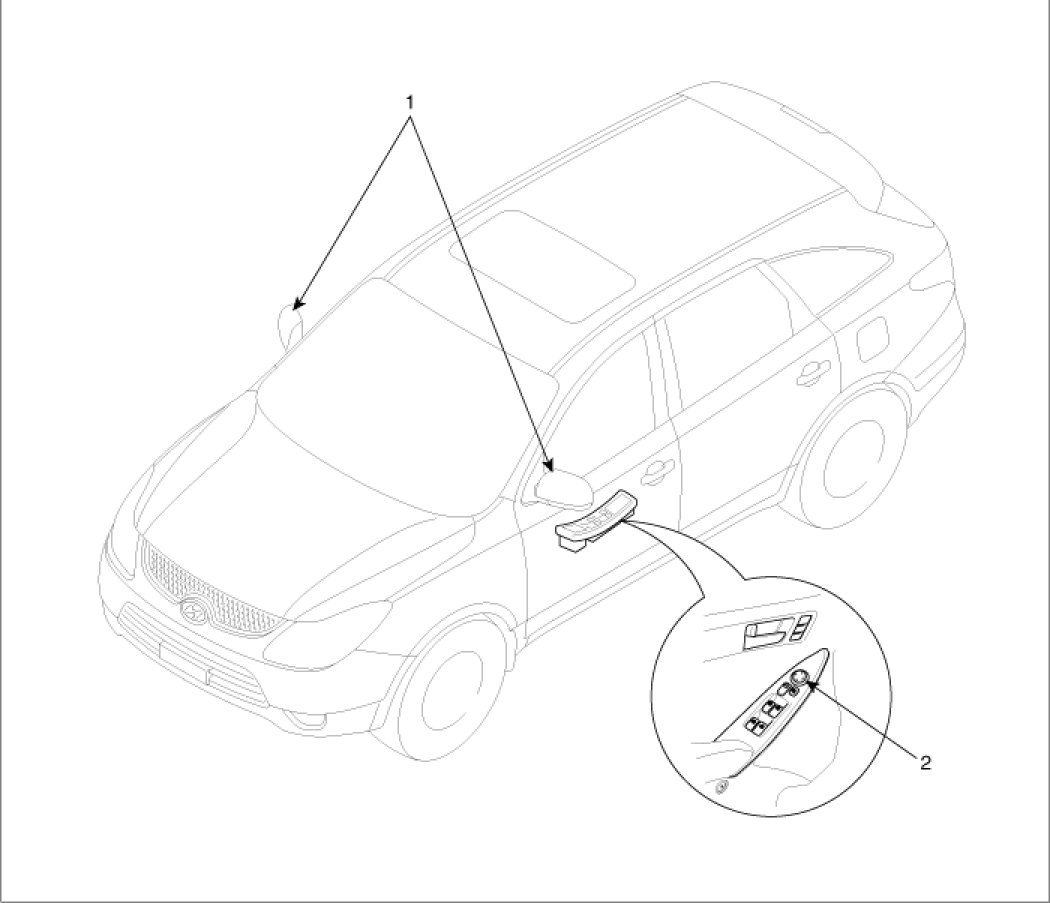 1

2