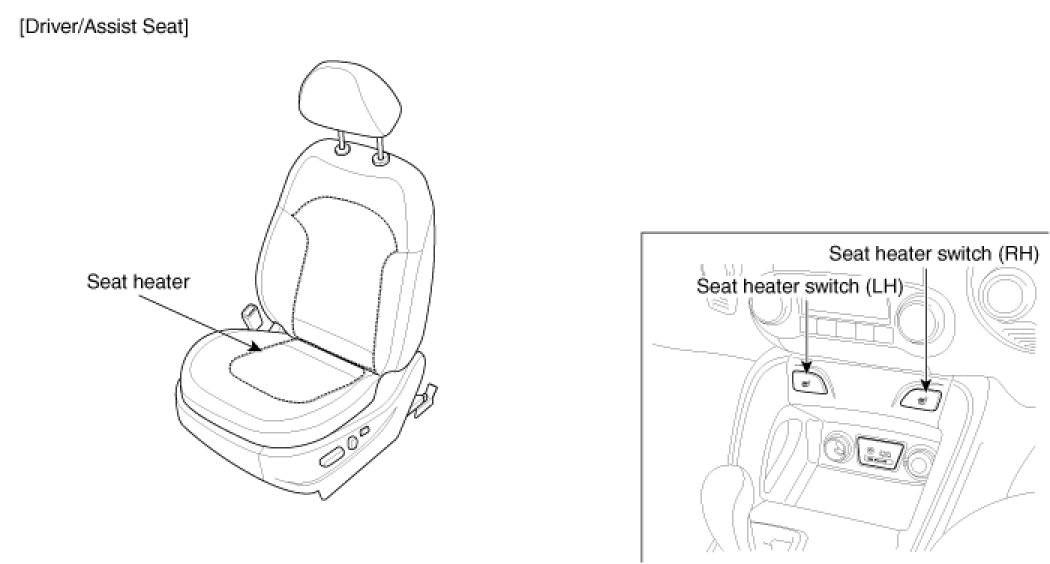 [Driver/Assist Seat]

Seat heater

Seat heater switch (RH)
Seat heater switch (LH)