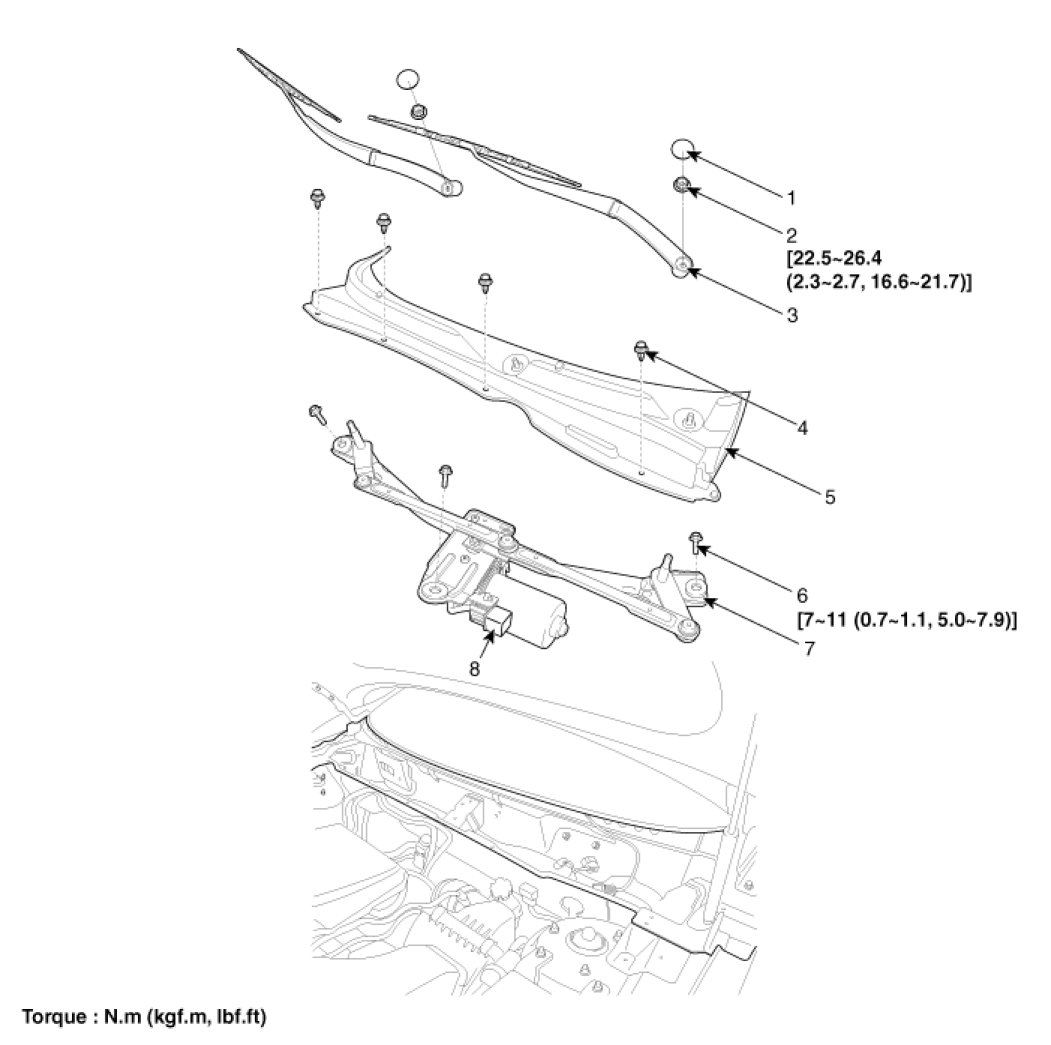 1

2
[22.5~26.4
(2.3~2.7, 16.6~21.7)]

3

4

5

6
[7~11 (0.7~1.1, 5.0~7.9)]

7

8

Torque : N.m (kgf.m, lbf.ft)