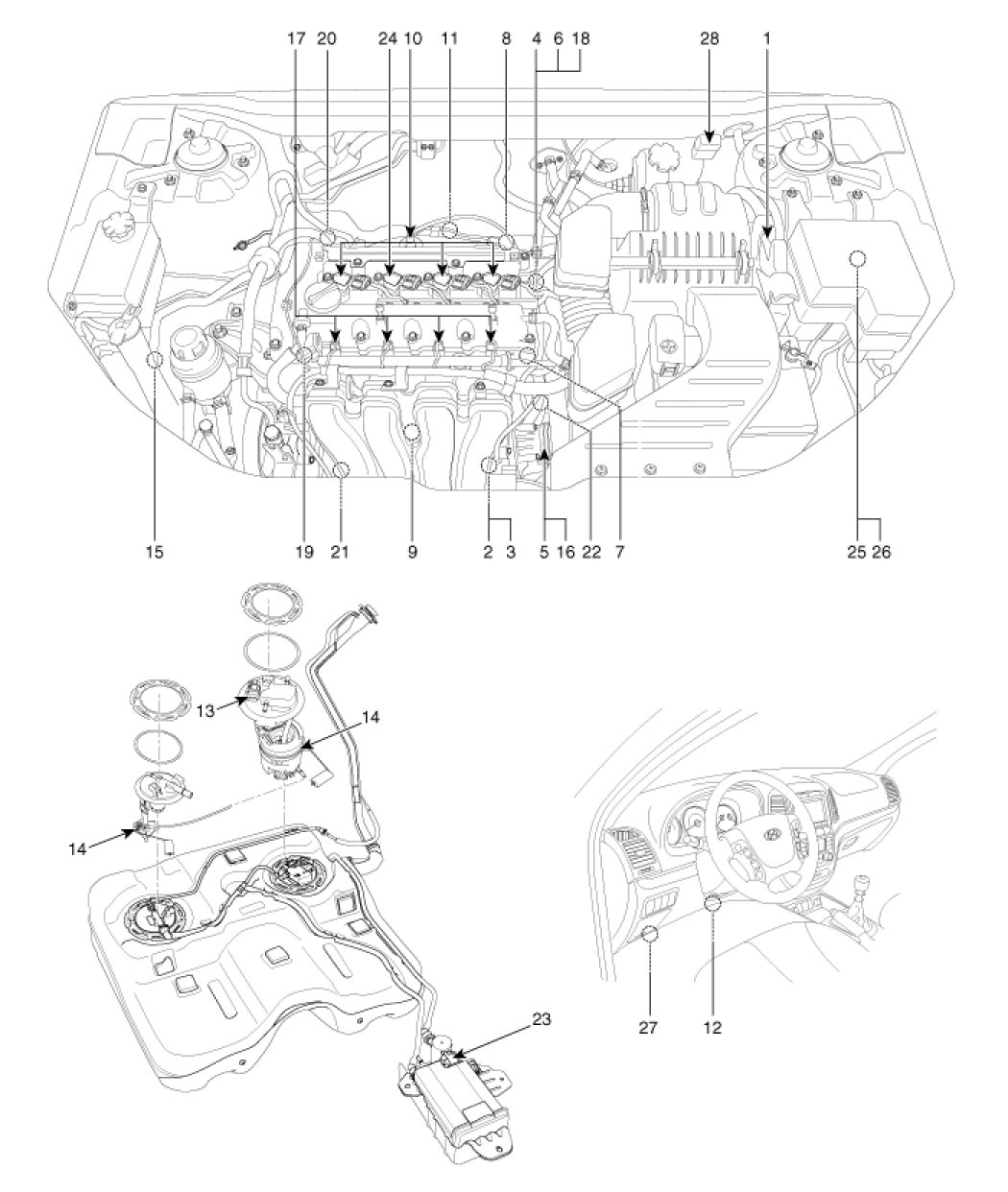 17 20 24 10 11 8 4 6 18 28 1

15 19 21 9 2 3 5 16 22 7 25 26

13 14 14 23

27 12