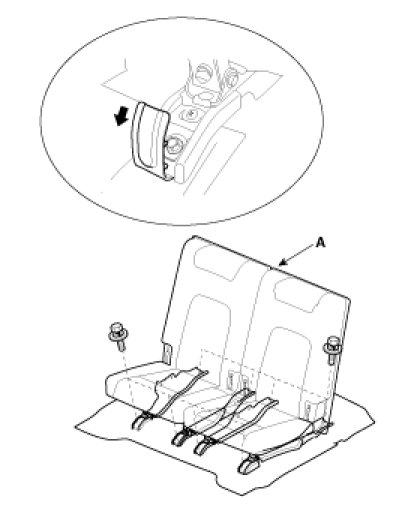 A