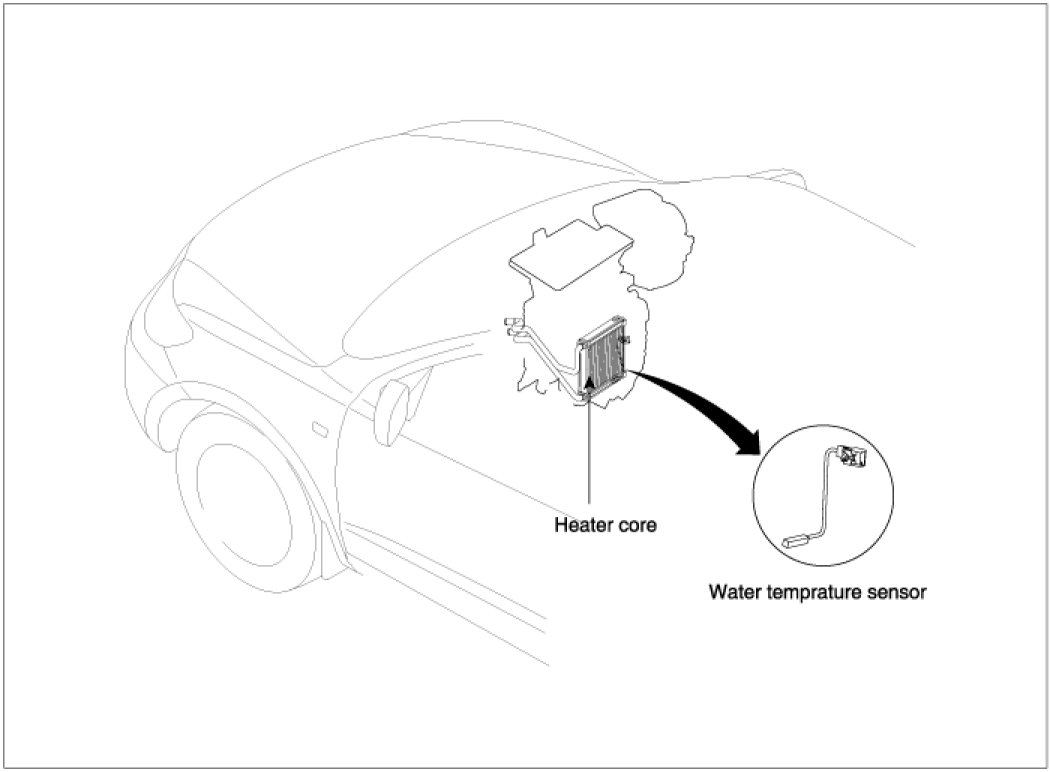 Heater core

Water temprature sensor