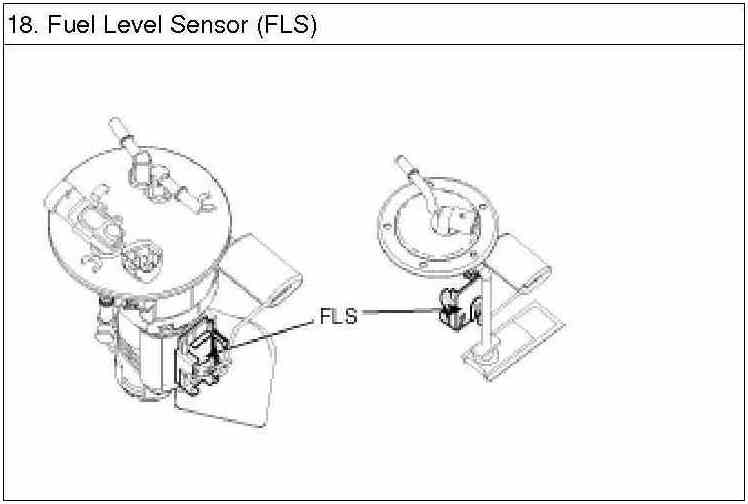 18. Fuel Level Sensor (FLS)

FLS