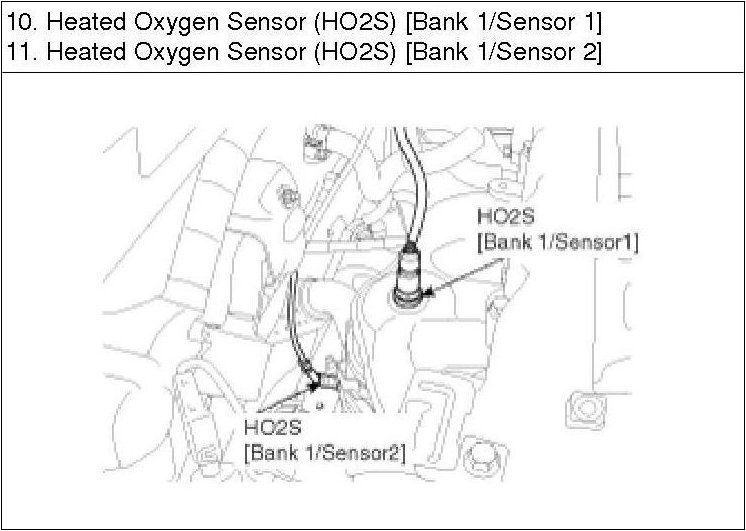 10. Heated Oxygen Sensor (HO2S) [Bank 1/Sensor 1]
11. Heated Oxygen Sensor (HO2S) [Bank 1/Sensor 2]

HO2S
[Bank 1/Sensor1]

HO2S
[Bank 1/Sensor2]