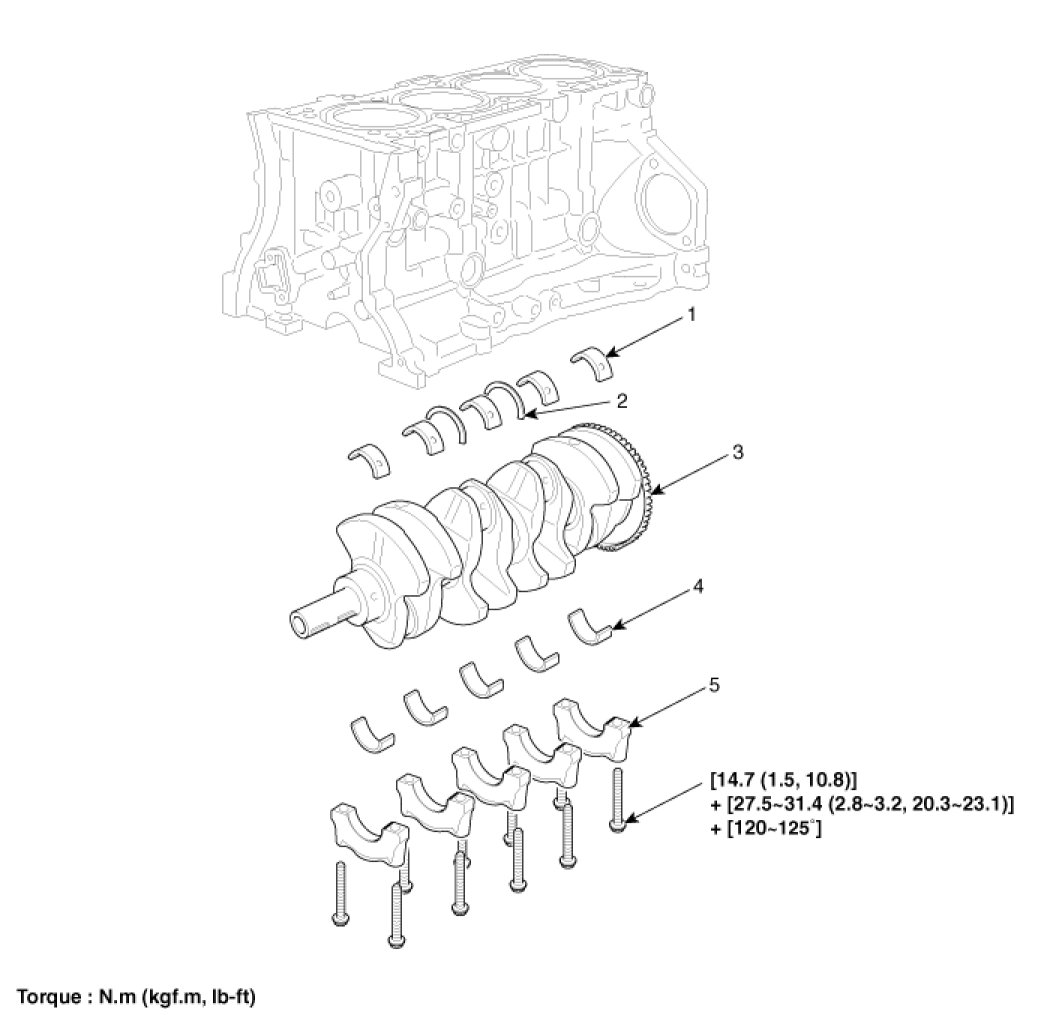 1

2

3

4

5

[14.7 (1.5, 10.8)]
+ [27.5~31.4 (2.8~3.2, 20.3~23.1)]
+ [120~125°]

Torque : N.m (kgf.m, lb-ft)