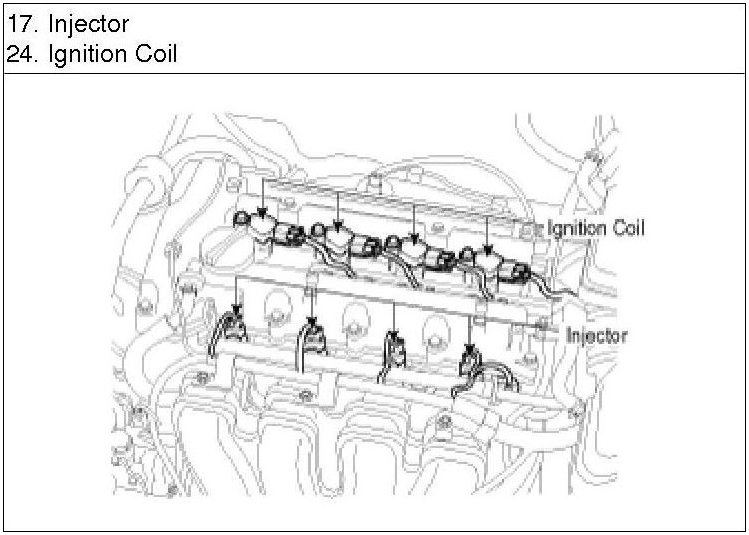 17. Injector
24. Ignition Coil

Ignition Coil

Injector