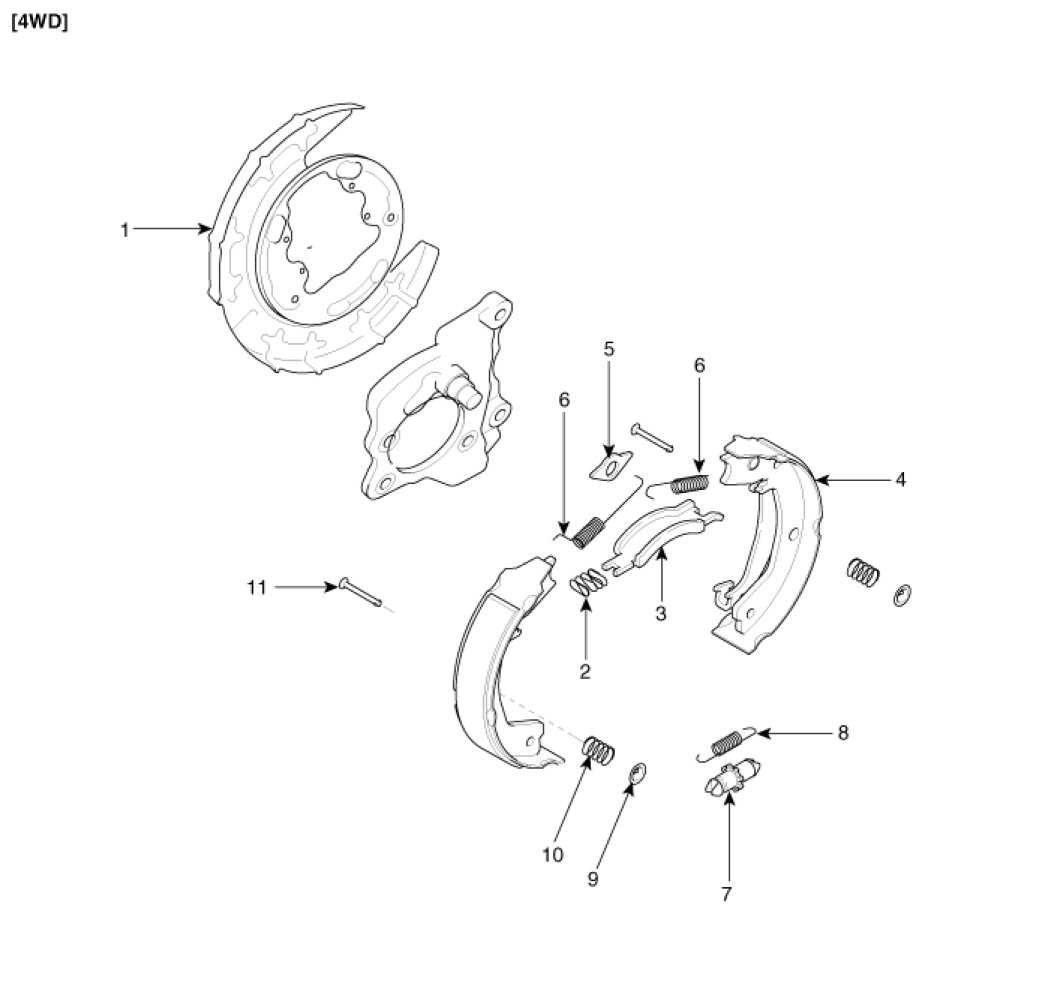 [4WD]

1

5

6

6

4

11

3

2

8

10

9

7