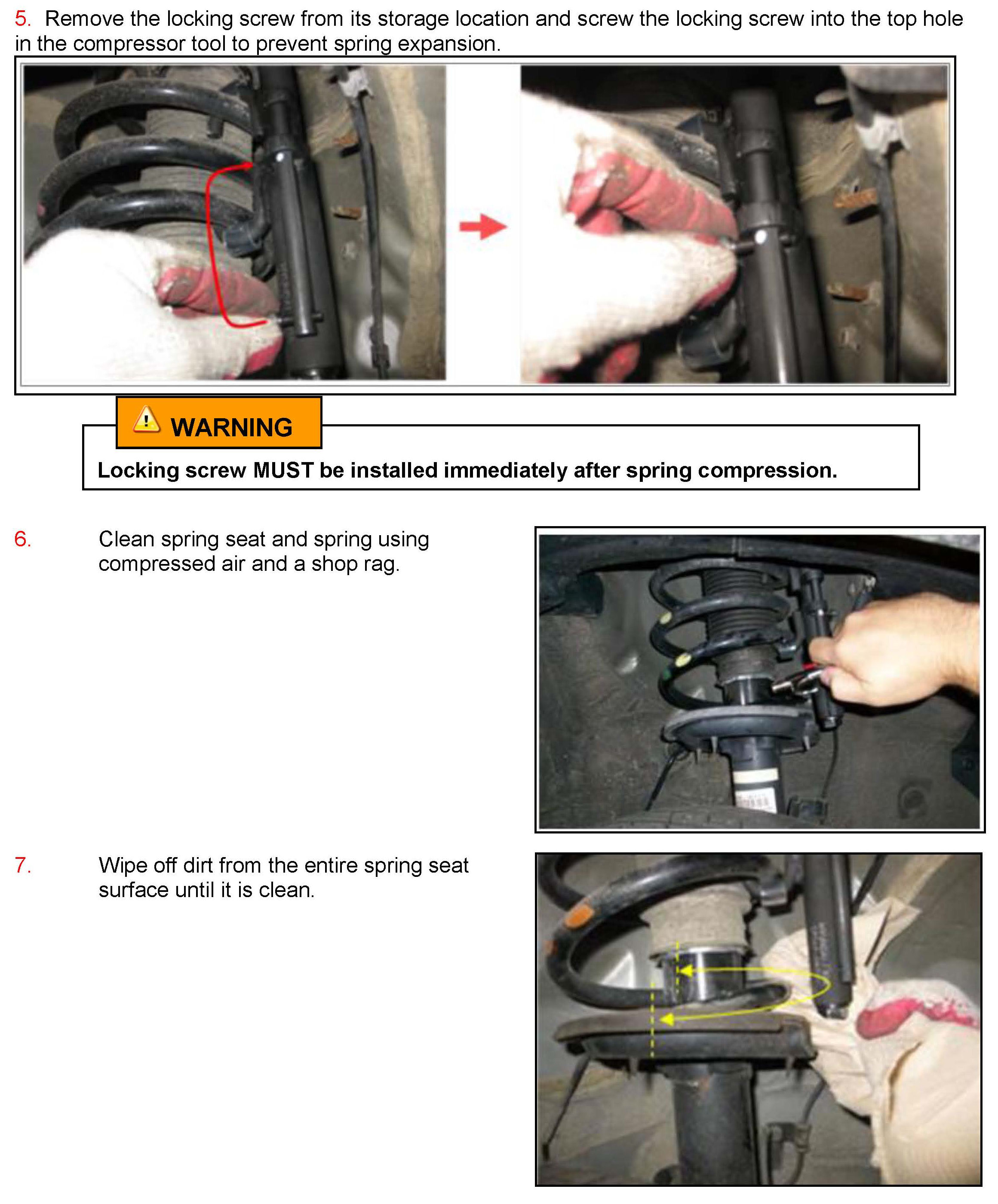 5. Remove the locking screw from its storage location and screw the locking screw into the top hole in the compressor tool to prevent spring expansion.

WARNING

Locking screw MUST be installed immediately after spring compression.

6. Clean spring seat and spring using compressed air and a shop rag.

7. Wipe off dirt from the entire spring seat surface until it is clean.