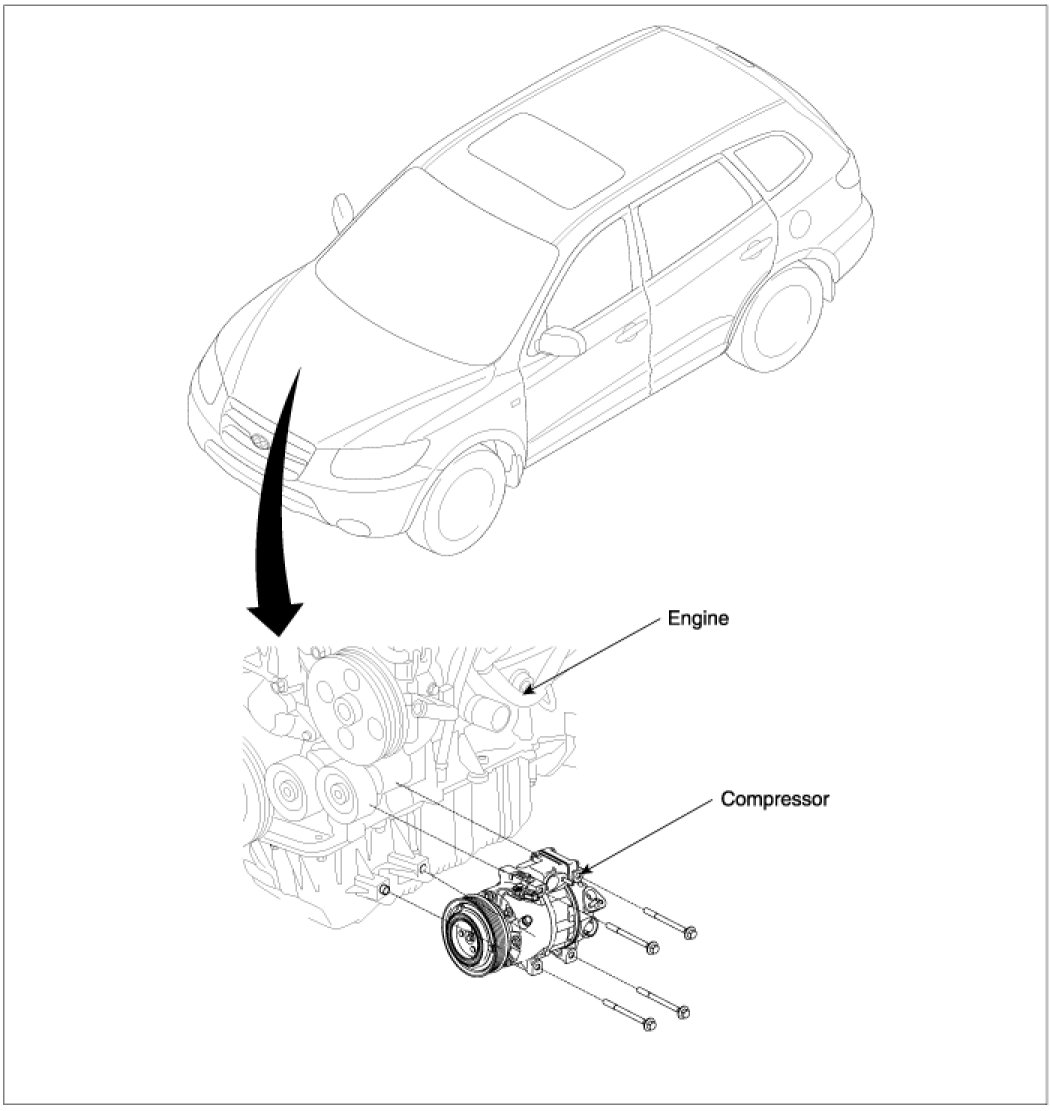 Engine

Compressor