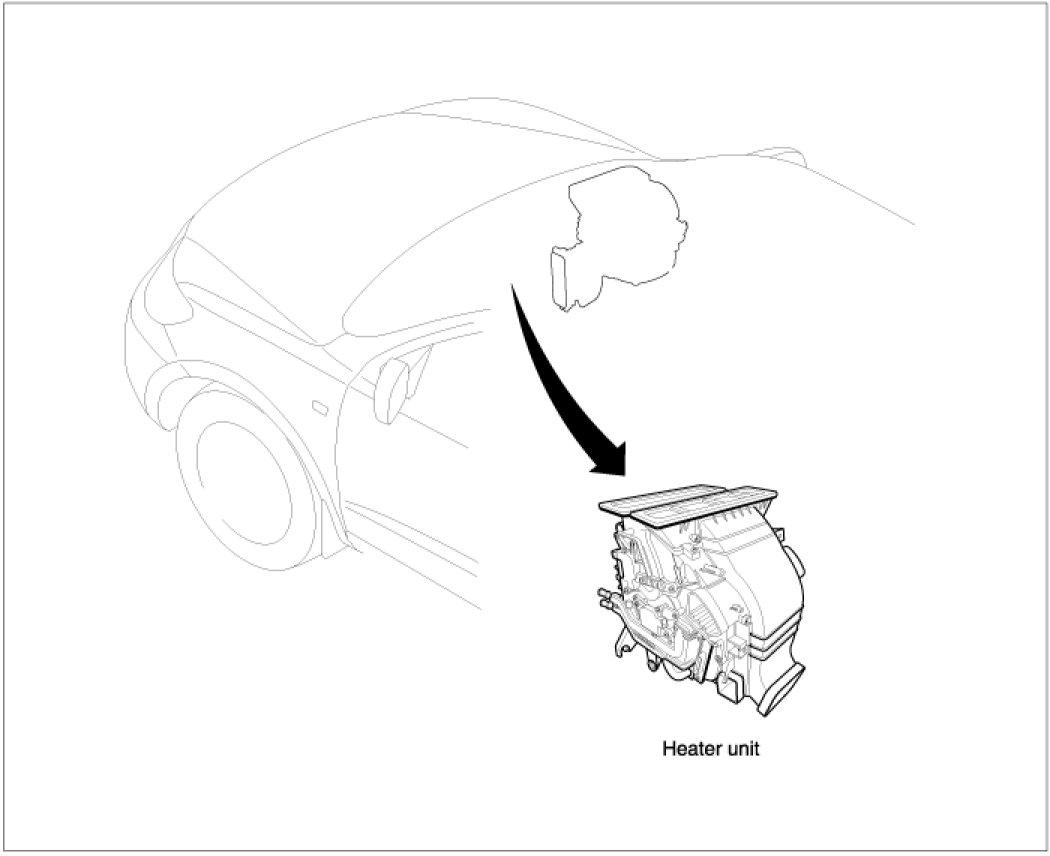 Heater unit