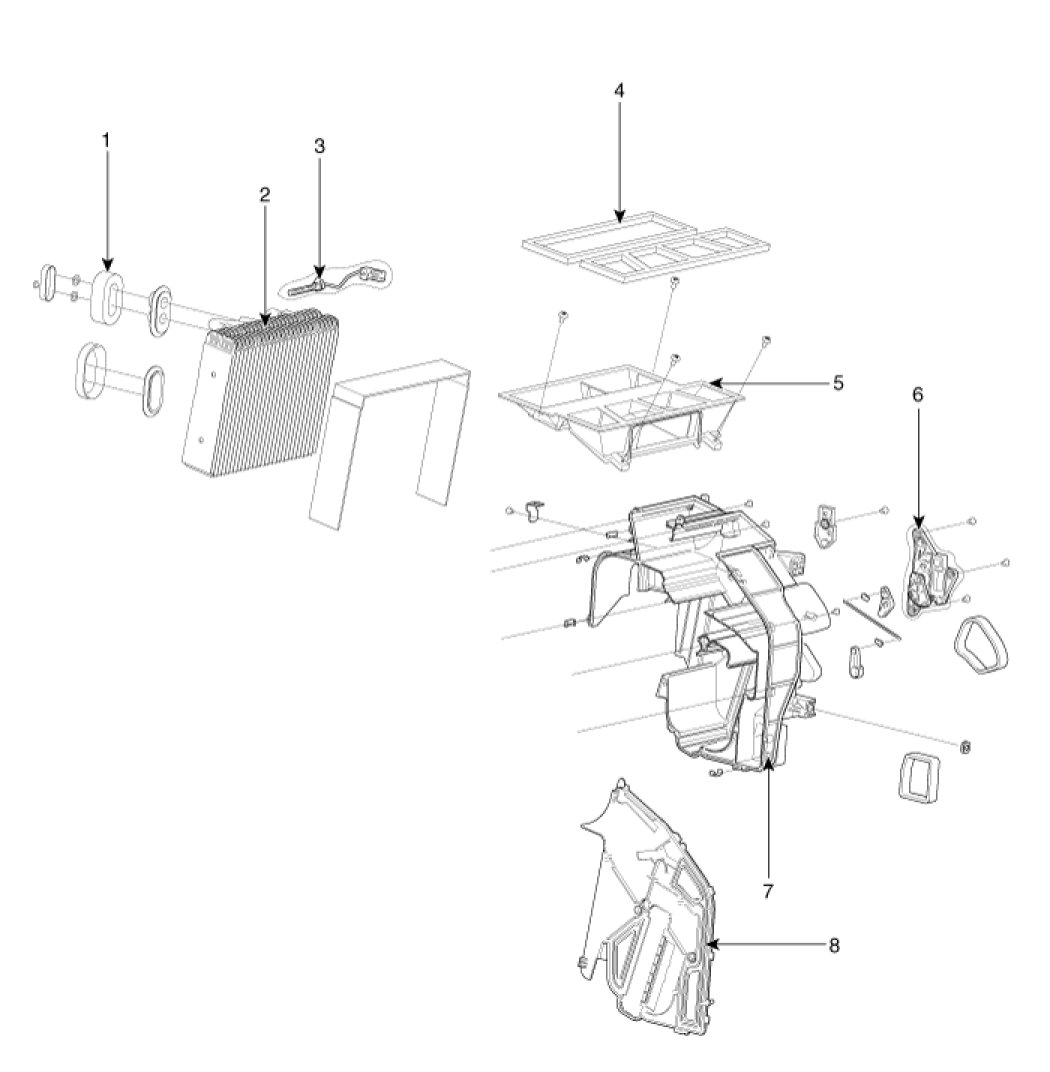 1
2
3
4
5
6
7
8