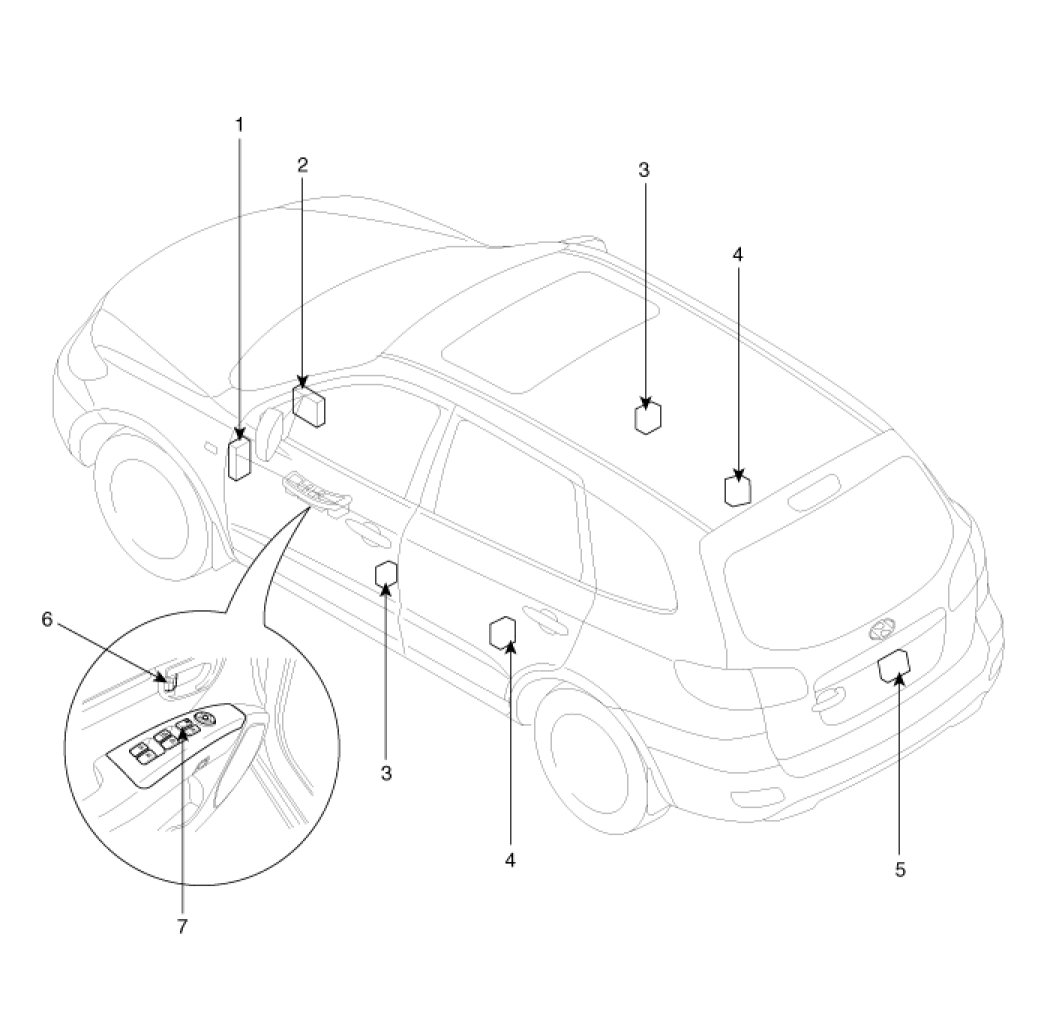 1
2
3
4
6
3
4
5
7