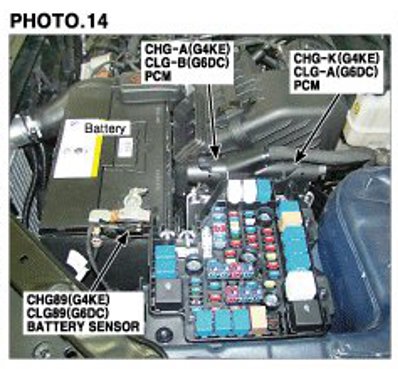 PHOTO.14

CHG-A(G4KE)
CLG-B(G6DC)
PCM

CHG-K(G4KE)
CLG-A(G6DC)
PCM

Battery

CHG89(G4KE)
CLG89(G6DC)
BATTERY SENSOR