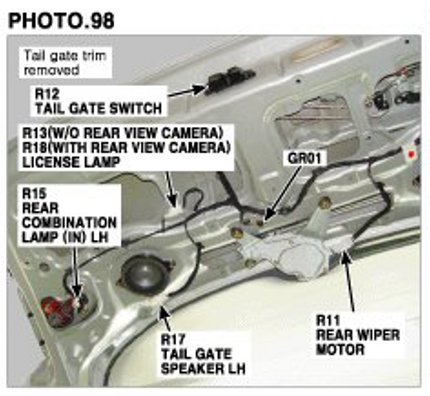 PHOTO.98

Tail gate trim removed

R12
TAIL GATE SWITCH

R13(W/O REAR VIEW CAMERA)
R18(WITH REAR VIEW CAMERA)
LICENSE LAMP

GR01

R15
REAR
COMBINATION
LAMP (IN) LH

R17
TAIL GATE
SPEAKER LH

R11
REAR WIPER
MOTOR