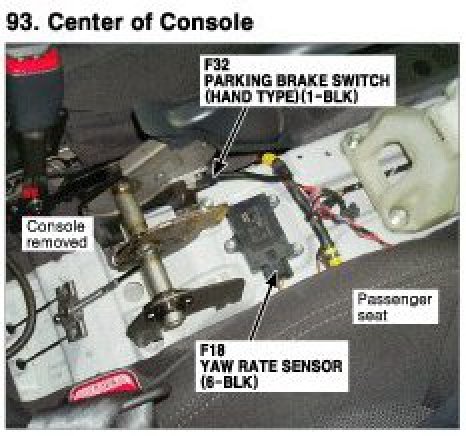 93. Center of Console

F32
PARKING BRAKE SWITCH
(HAND TYPE)(1-BLK)

Console
removed

Passenger
seat

F18
YAW RATE SENSOR
(6-BLK)