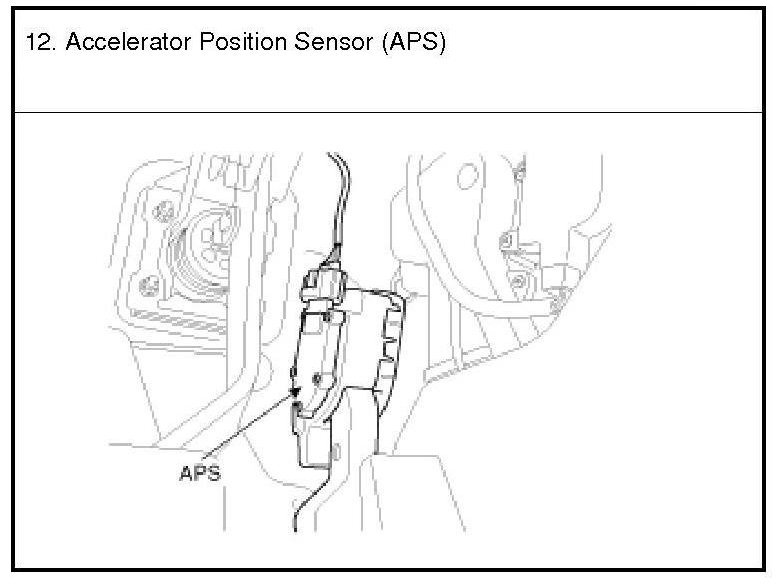 12. Accelerator Position Sensor (APS)

APS