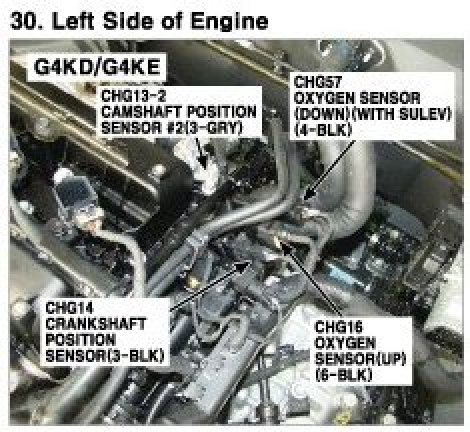 30. Left Side of Engine

G4KD/G4KE

CHG13-2
CAMSHAFT POSITION
SENSOR #2(3-GRY)

CHG57
OXYGEN SENSOR
(DOWN)(WITH SULEV)
(4-BLK)

CHG14
CRANKSHAFT
POSITION
SENSOR(3-BLK)

CHG16
OXYGEN
SENSOR(UP)
(6-BLK)