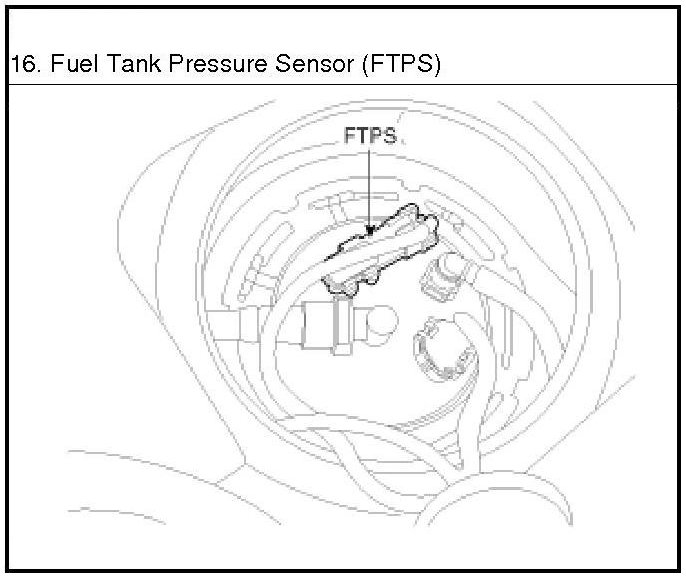 16. Fuel Tank Pressure Sensor (FTPS)

FTPS