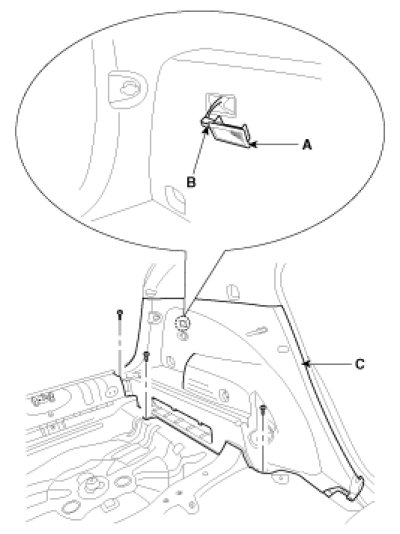 A
B
C